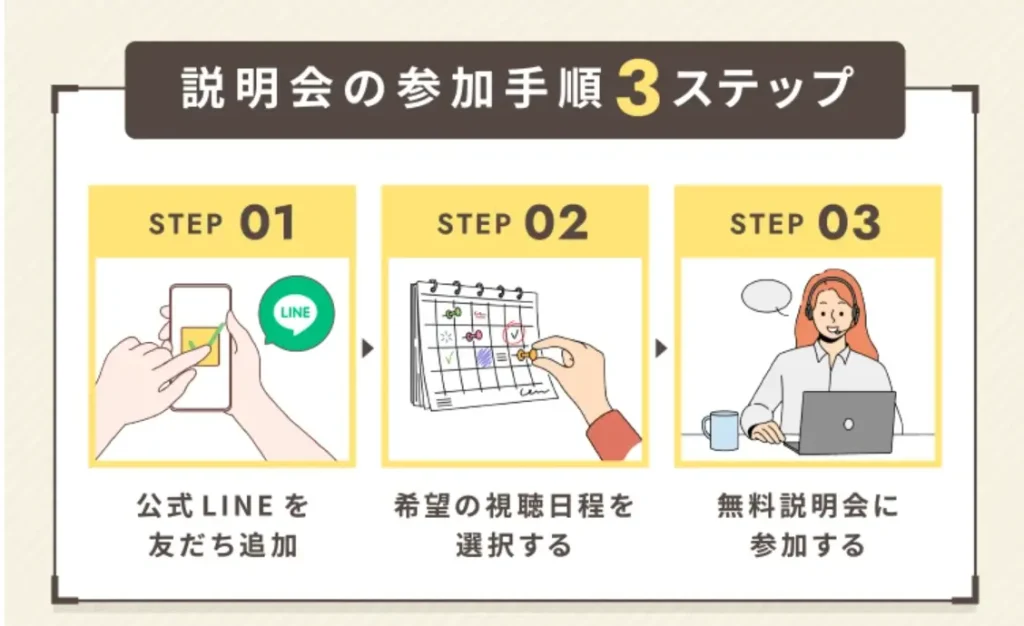 説明会の参加手順3ステップ

STEP 01

LINE

公式LINEを友だち追加

STEP 02

希望の視聴日程を選択する

STEP 03

無料説明会に参加する